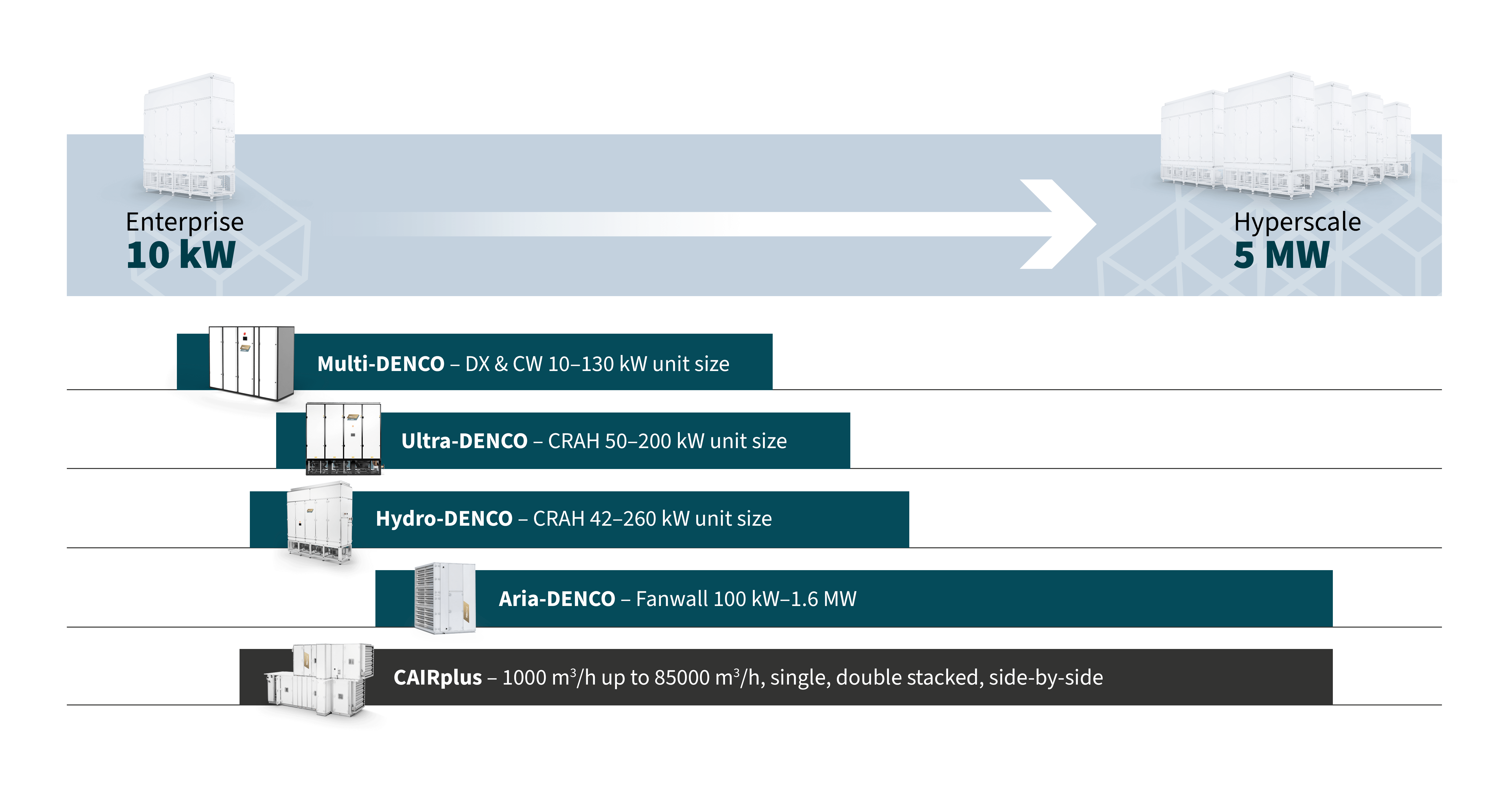 Enterprise
10 kW

Hyperscale
5 MW

Multi-DENCO – DX & CW 10–130 kW unit size

Ultra-DENCO – CRAH 50–200 kW unit size

Hydro-DENCO – CRAH 42–260 kW unit size

Aria-DENCO – Fanwall 100 kW–1.6 MW

CAIRplus – 1000 $m^3$/h up to 85000 $m^3$/h, single, double stacked, side-by-side