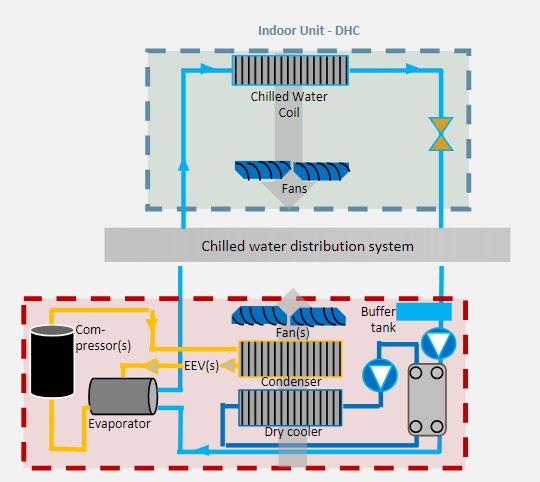 Indoor Unit - DHC

Chilled Water Coil

Fans

Chilled water distribution system

Com-pressor(s)

Fan(s)

Buffer tank

EEV(s)

Condenser

Evaporator

Dry cooler