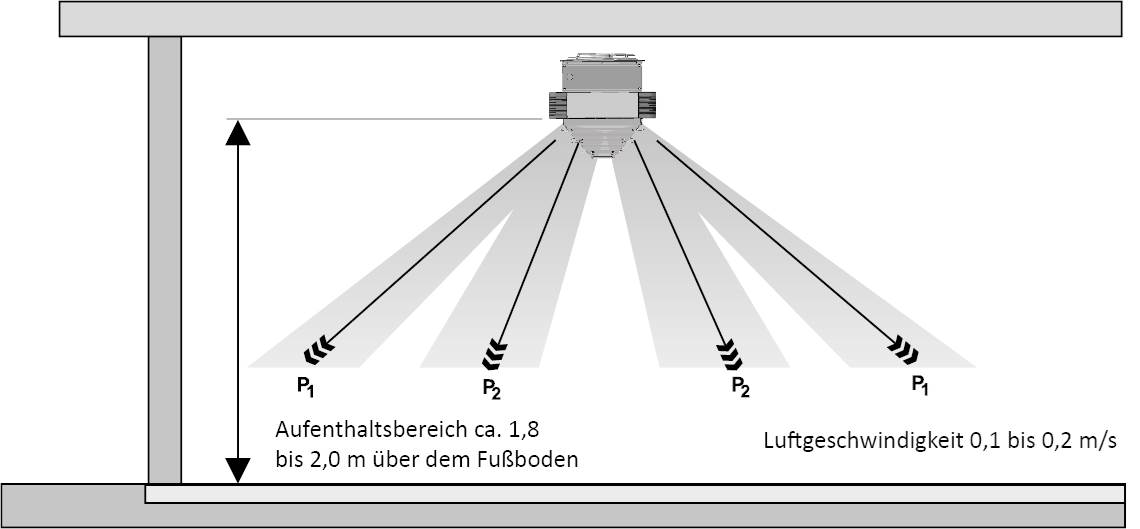 $P_1$ $P_2$ $P_2$ $P_1$

Aufenthaltsbereich ca. 1,8 bis 2,0 m über dem Fußboden

Luftgeschwindigkeit 0,1 bis 0,2 m/s